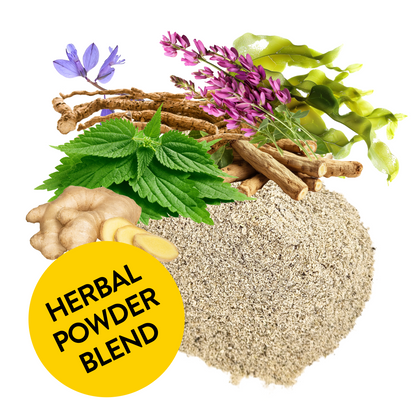 HERBAL
POWDER
BLEND