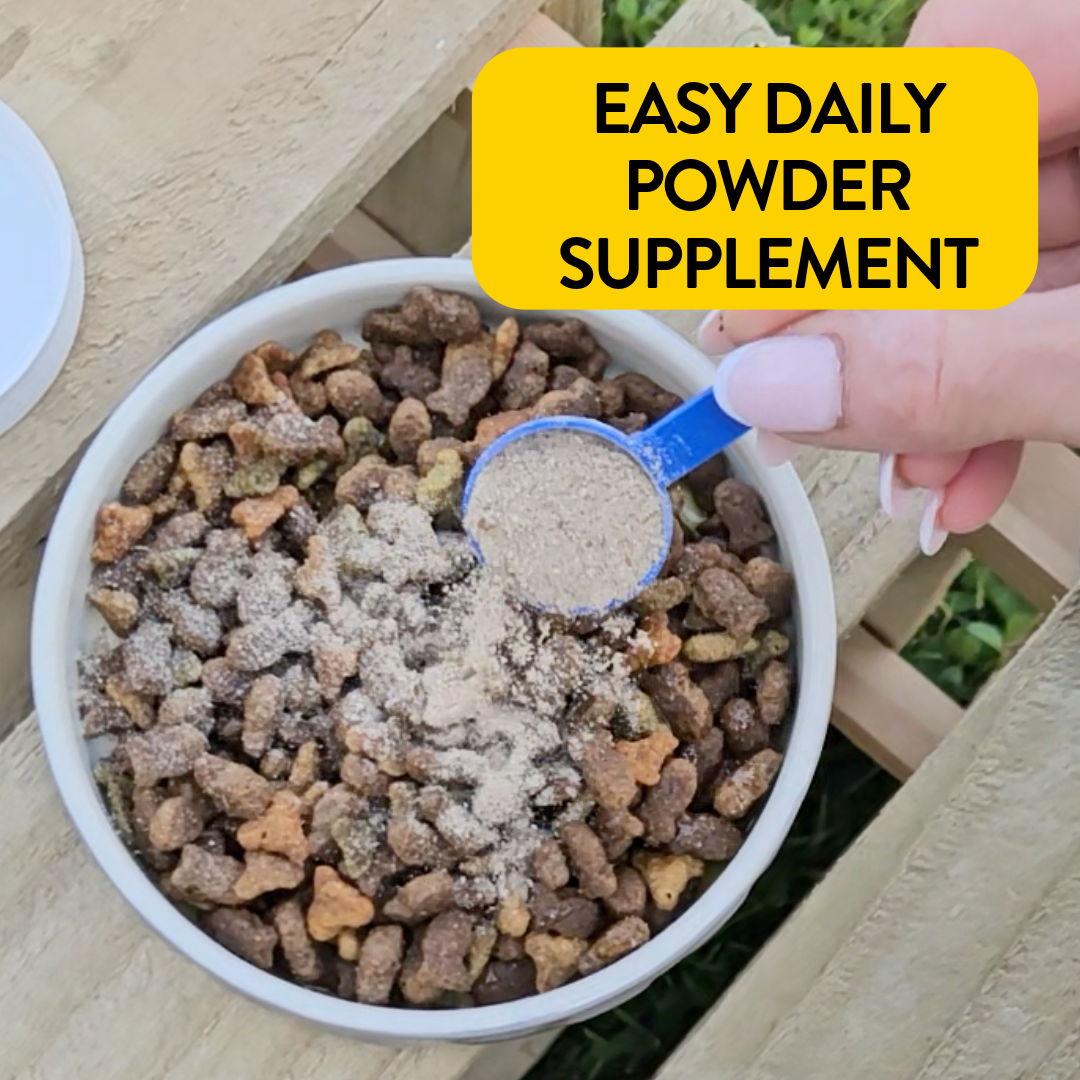 EASY DAILY POWDER SUPPLEMENT