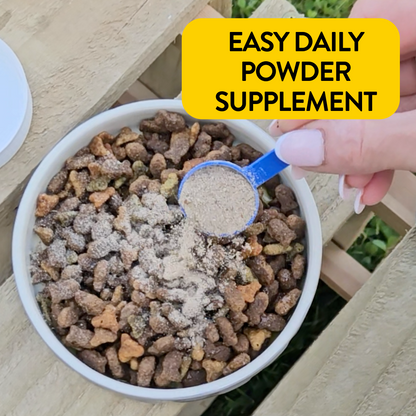 EASY DAILY POWDER SUPPLEMENT